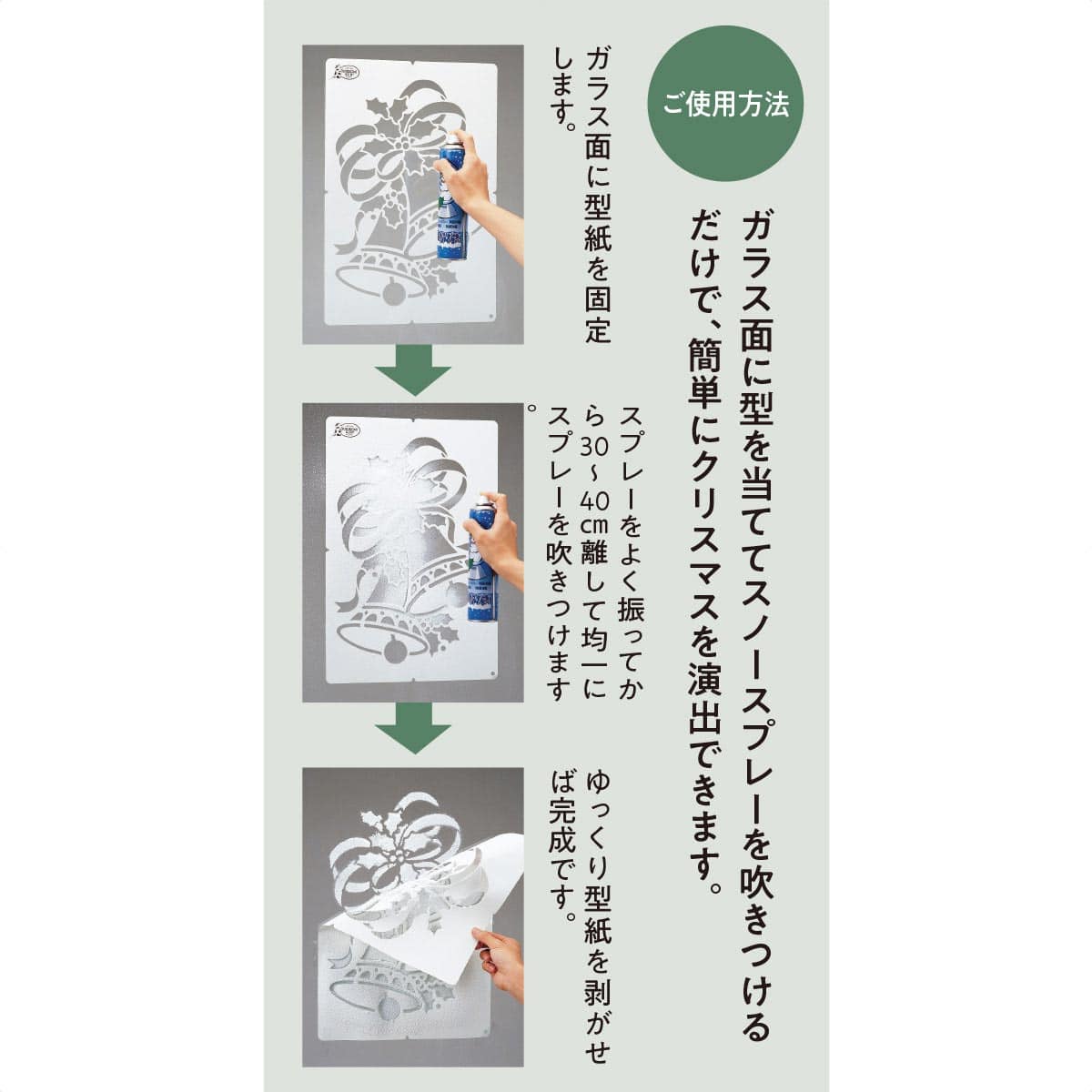 ご使用方法

ガラス面に型を当ててスノースプレーを吹きつけるだけで、簡単にクリスマスを演出できます。

ガラス面に型紙を固定します。

スプレーをよく振ってから30～40cm離して均一にスプレーを吹きつけます。

ゆっくり型紙を剥がせば完成です。