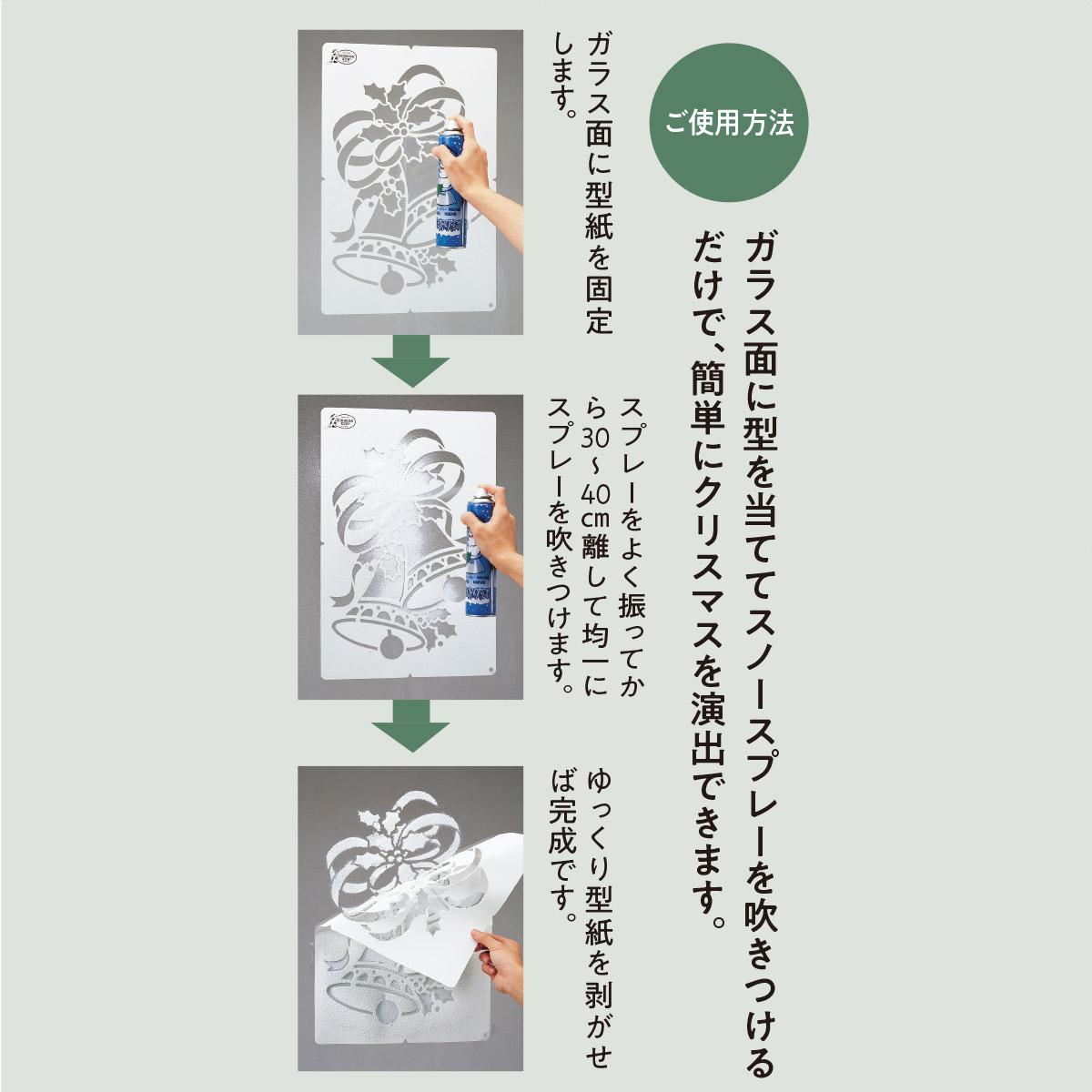 ご使用方法

ガラス面に型を当ててスノースプレーを吹きつけるだけで、簡単にクリスマスを演出できます。

ガラス面に型紙を固定します。

スプレーをよく振ってから30～40cm離して均一にスプレーを吹きつけます。

ゆっくり型紙を剥がせば完成です。