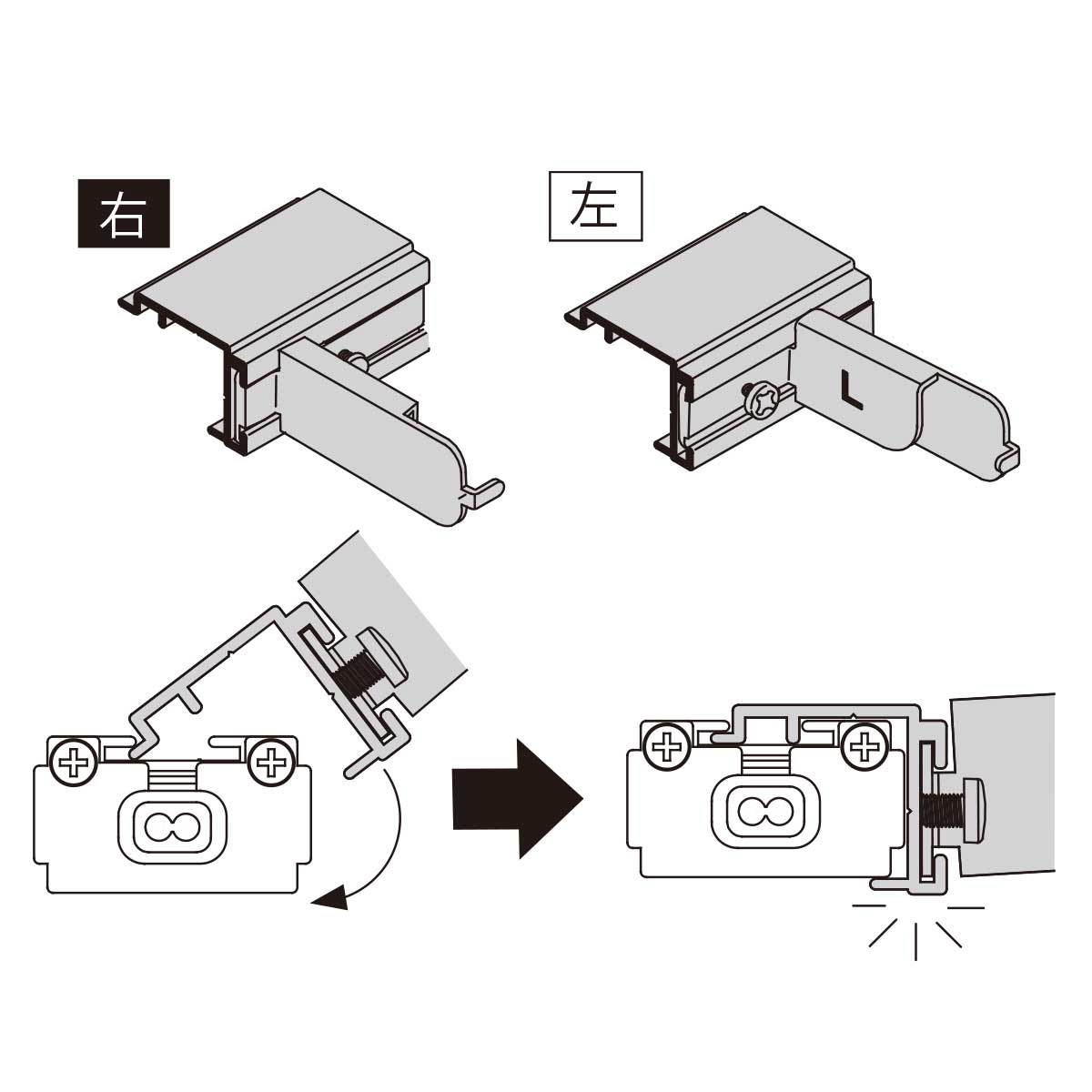 右

左

L