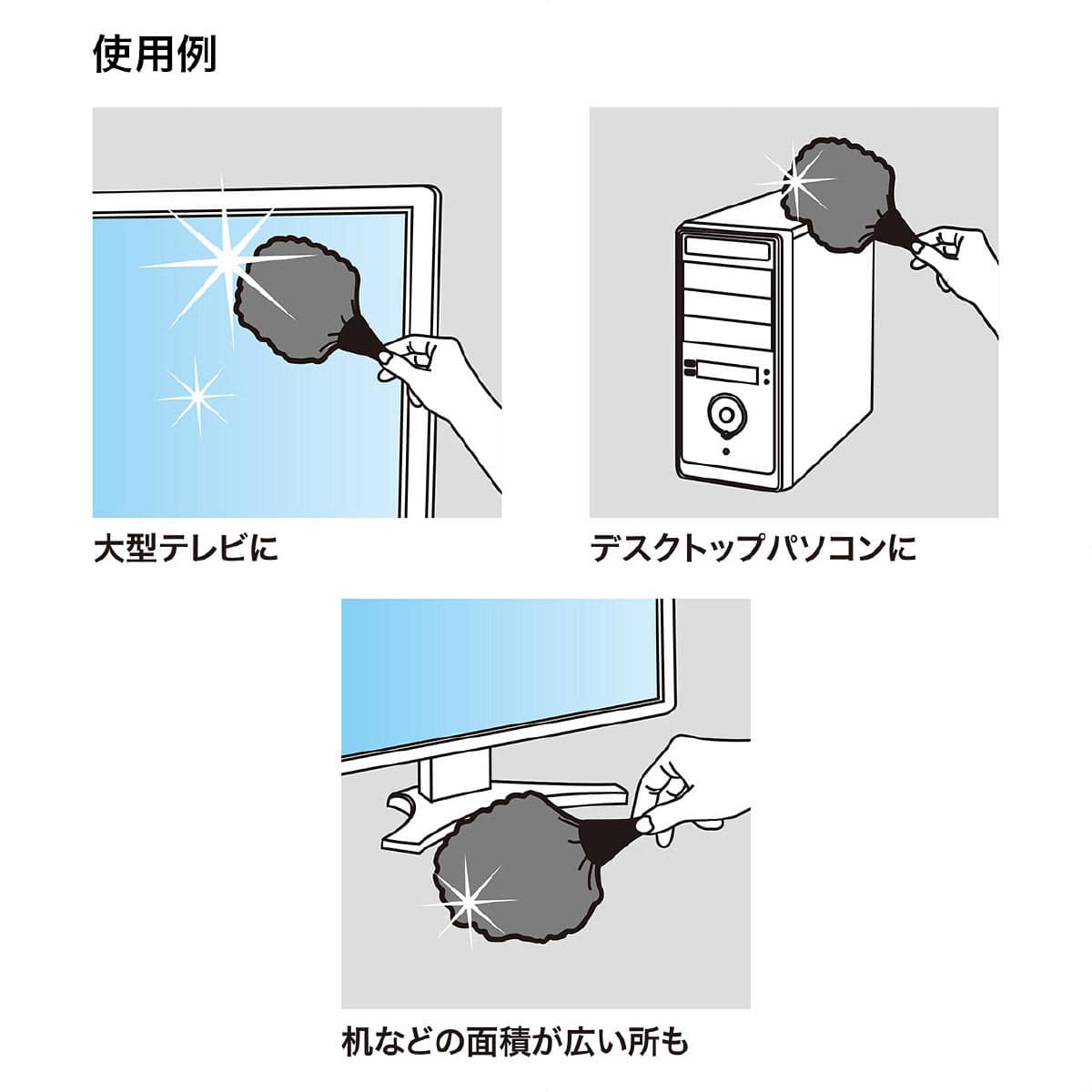 使用例

大型テレビに

デスクトップパソコンに

机などの面積が広い所も