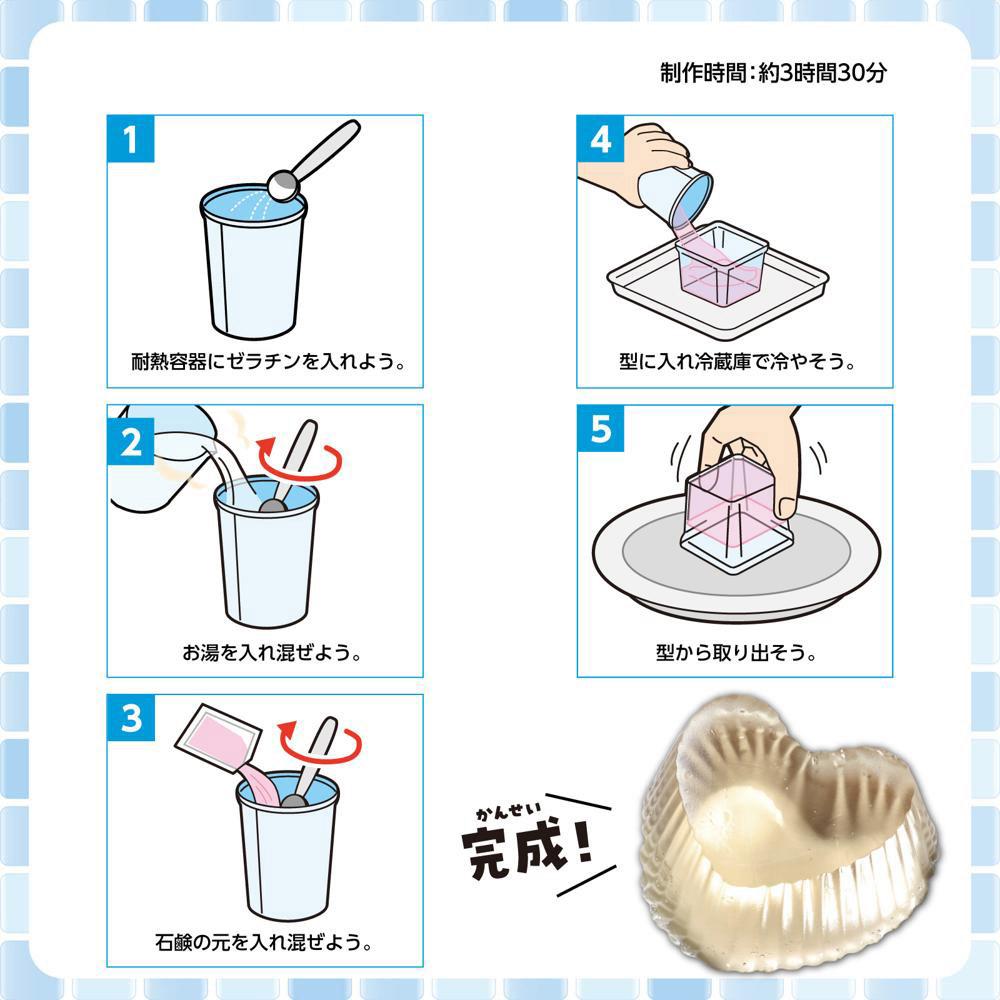 制作時間：約3時間30分

1
耐熱容器にゼラチンを入れよう。

2
お湯を入れ混ぜよう。

3
石鹸の元を入れ混ぜよう。

4
型に入れ冷蔵庫で冷やそう。

5
型から取り出そう。

かんせい
完成！