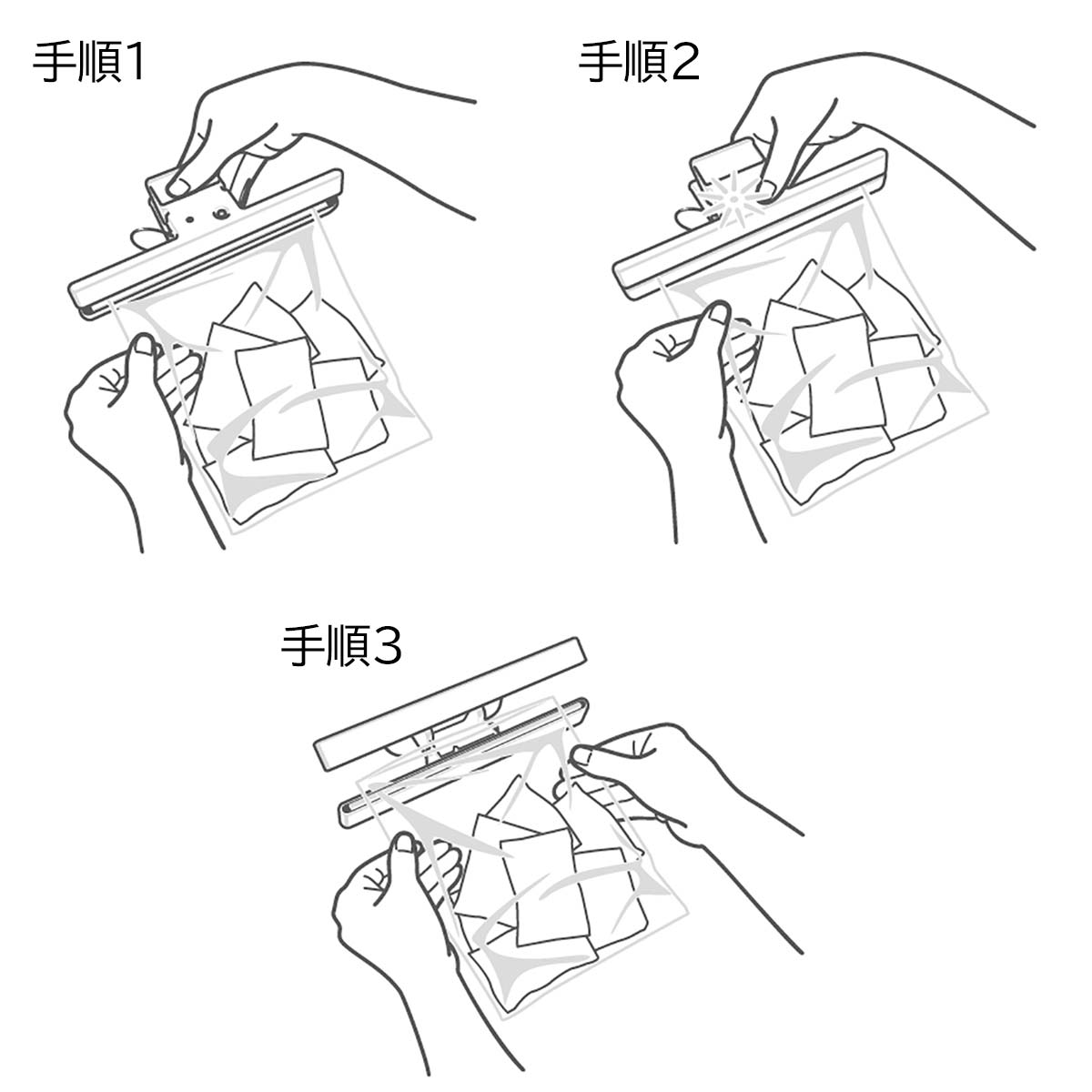 手順1

手順2

手順3