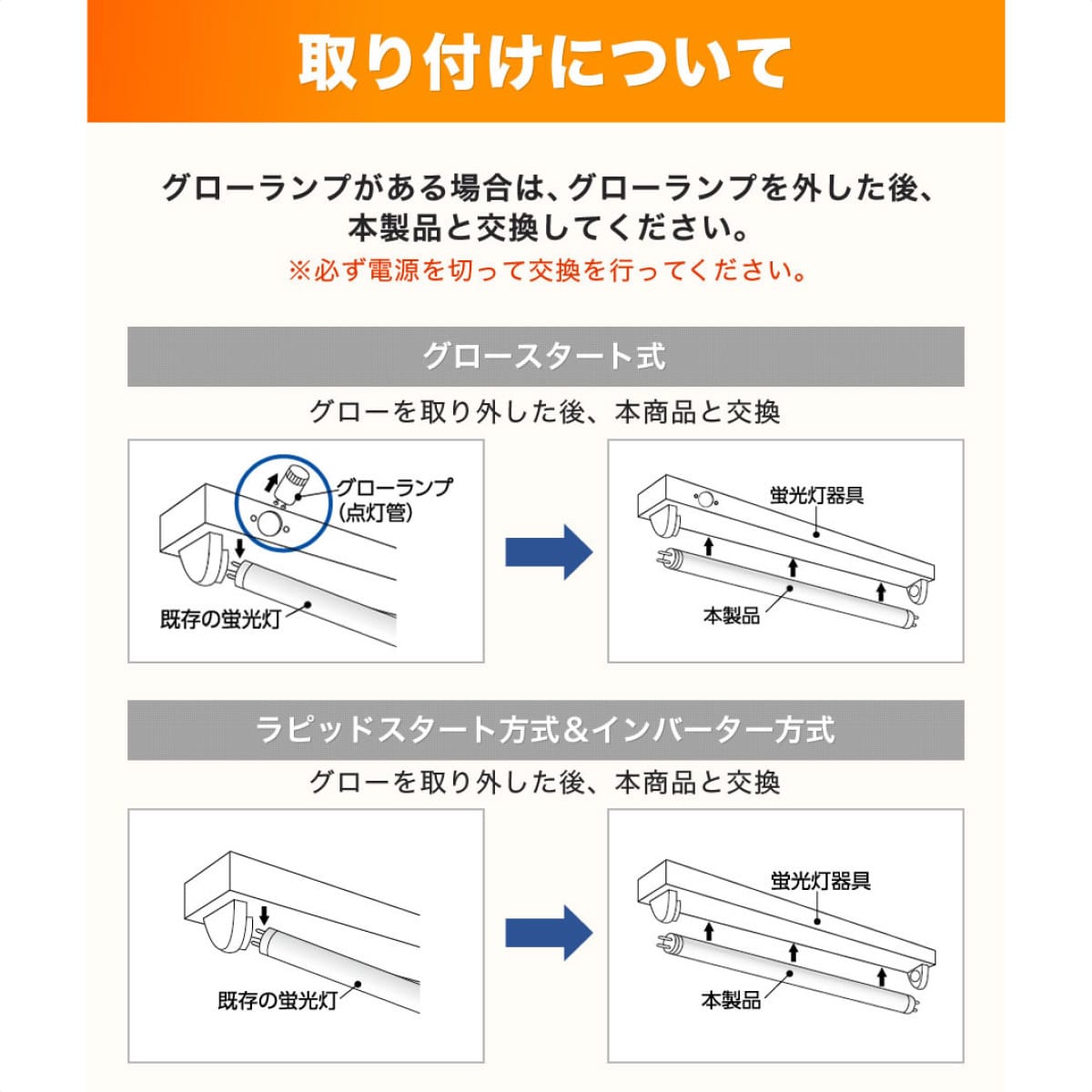 取り付けについて

グローランプがある場合は、グローランプを外した後、本製品と交換してください。

※必ず電源を切って交換を行ってください。

グロースタート式

グローを取り外した後、本商品と交換

グローランプ
(点灯管)

既存の蛍光灯

蛍光灯器具

本製品

ラピッドスタート方式&インバーター方式

グローを取り外した後、本商品と交換

既存の蛍光灯

蛍光灯器具

本製品