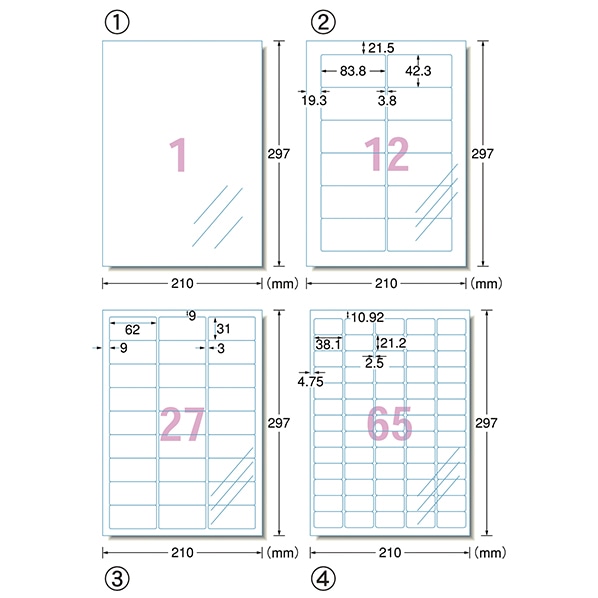 ①

1

297

210 (mm)

②

21.5

83.8

42.3

19.3

3.8

12

297

210 (mm)

9

62

31

9

3

27

297

210 (mm)

③

10.92

38.1

21.2

2.5

4.75

65

297

210 (mm)

④