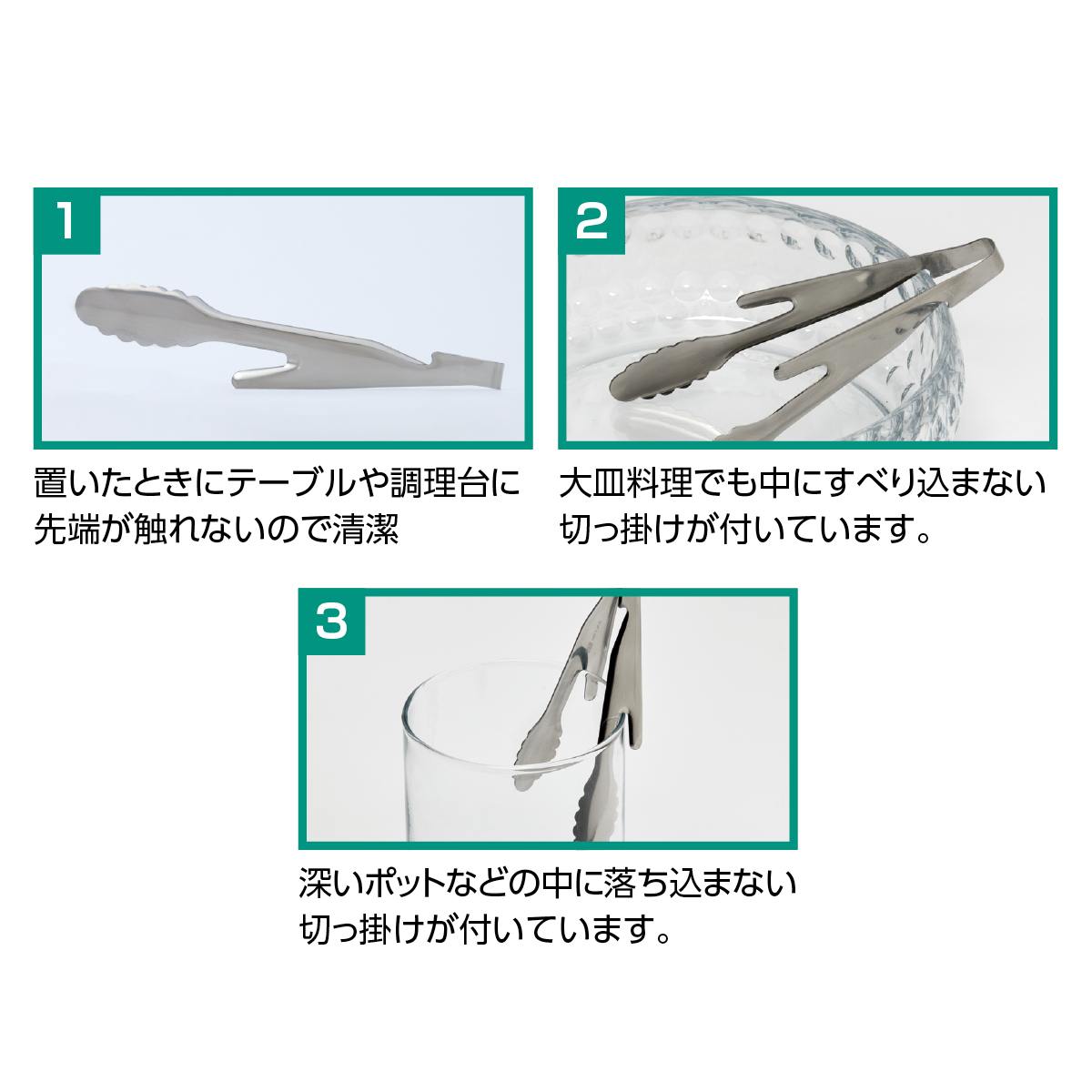 1

置いたときにテーブルや調理台に先端が触れないので清潔

2

大皿料理でも中にすべり込まない切っ掛けが付いています。

3

深いポットなどの中に落ち込まない切っ掛けが付いています。