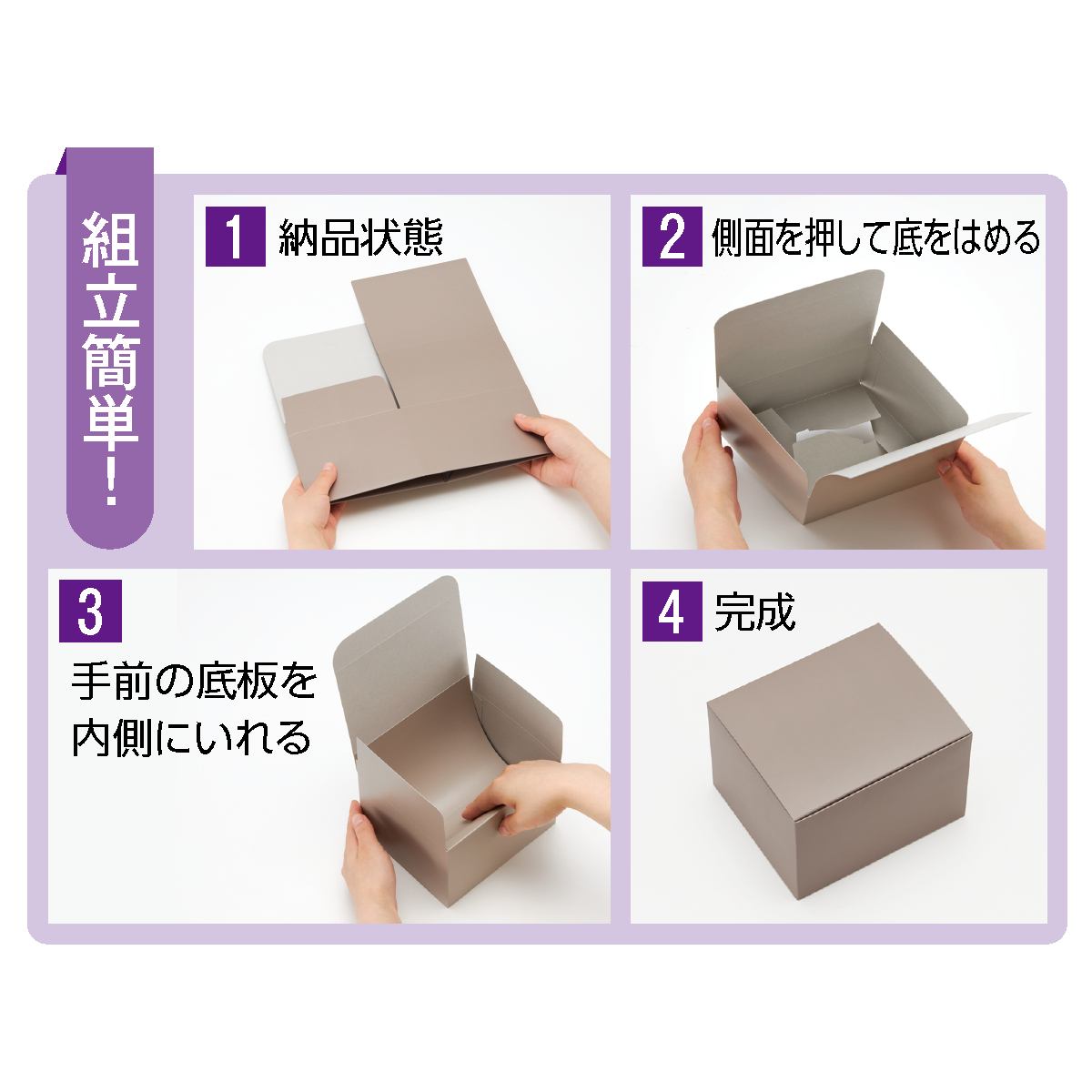 組立簡単!

1 納品状態

2 側面を押して底をはめる

3 手前の底板を内側にいれる

4 完成