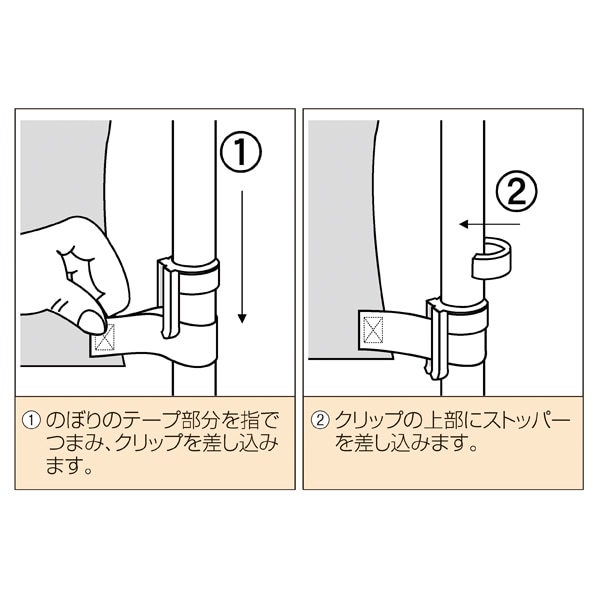 ①

① のぼりのテープ部分を指でつまみ、クリップを差し込みます。

②

② クリップの上部にストッパーを差し込みます。