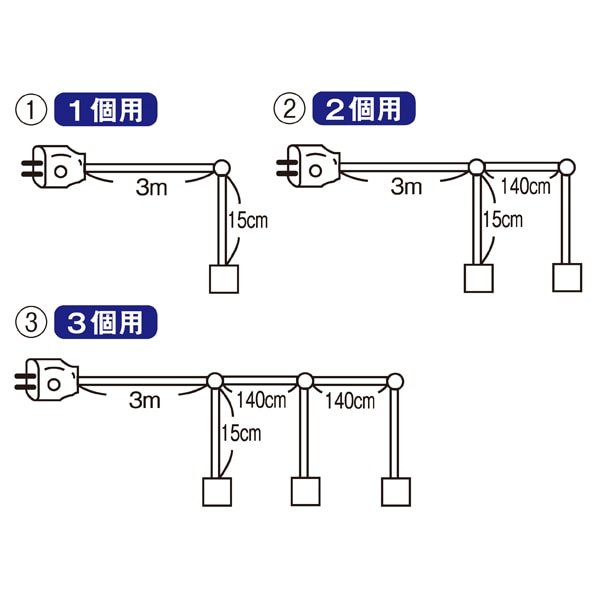 ① 1個用

3m

15cm

② 2個用

3m

140cm

15cm

③ 3個用

3m

140cm

140cm

15cm