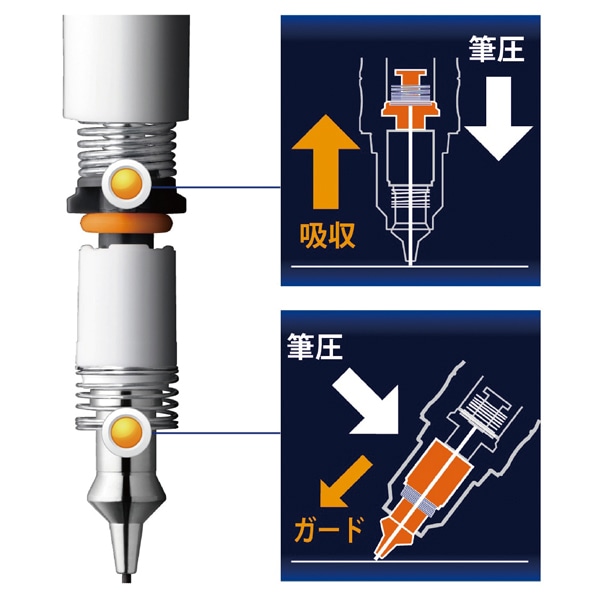 筆圧

吸収

筆圧

ガード