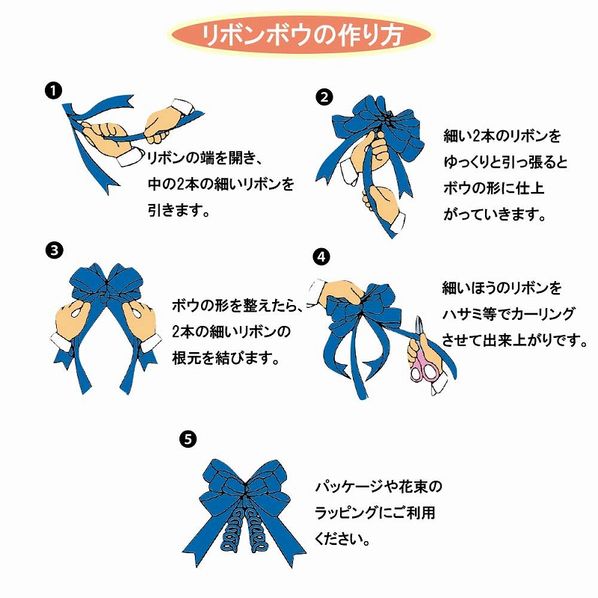 リボンボウの作り方

❶
リボンの端を開き、中の2本の細いリボンを引きます。

❷
細い2本のリボンをゆっくりと引っ張るとボウの形に仕上がっていきます。

❸
ボウの形を整えたら、2本の細いリボンの根元を結びます。

❹
細いほうのリボンをハサミ等でカーリングさせて出来上がりです。

❺
パッケージや花束のラッピングにご利用ください。