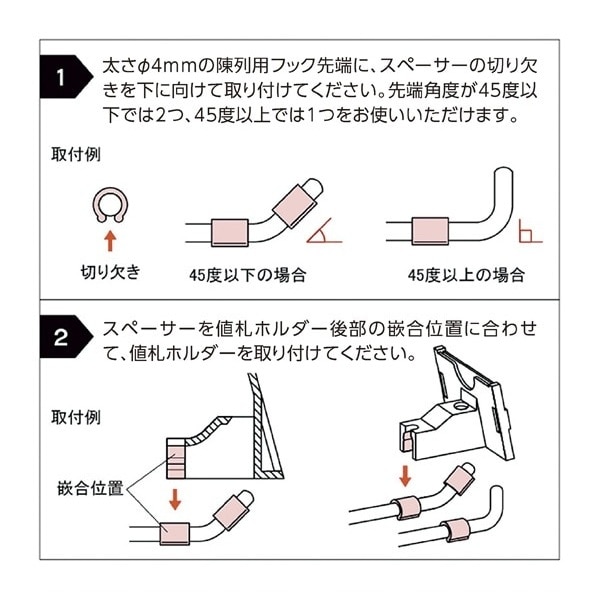 1

太さφ4mmの陳列用フック先端に、スペーサーの切り欠きを下に向けて取り付けてください。先端角度が45度以下では2つ、45度以上では1つをお使いいただけます。

取付例

切り欠き

45度以下の場合

45度以上の場合

2

スペーサーを値札ホルダー後部の嵌合位置に合わせて、値札ホルダーを取り付けてください。

取付例

嵌合位置