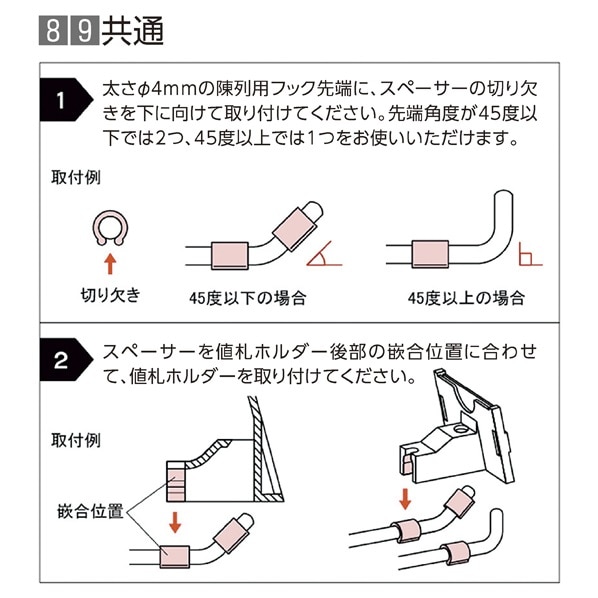 8 9 共通

1 太さφ4mmの陳列用フック先端に、スペーサーの切り欠きを下に向けて取り付けてください。先端角度が45度以下では2つ、45度以上では1つをお使いいただけます。

取付例

切り欠き

45度以下の場合

45度以上の場合

2 スペーサーを値札ホルダー後部の嵌合位置に合わせて、値札ホルダーを取り付けてください。

取付例

嵌合位置