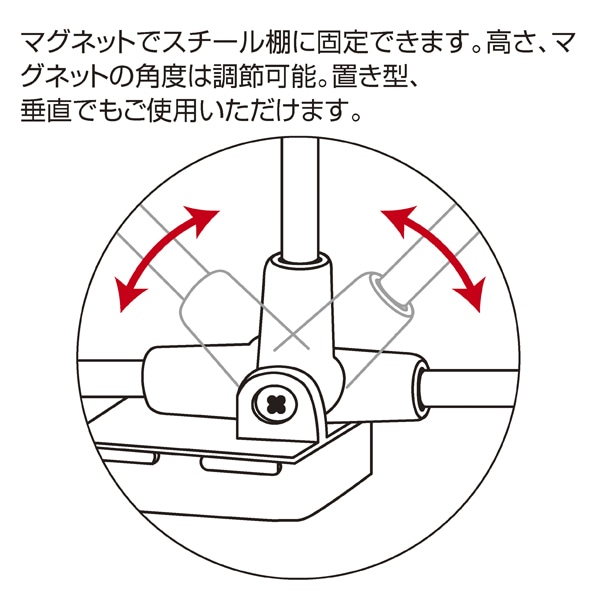 マグネットでスチール棚に固定できます。高さ、マグネットの角度は調節可能。置き型、垂直でもご使用いただけます。