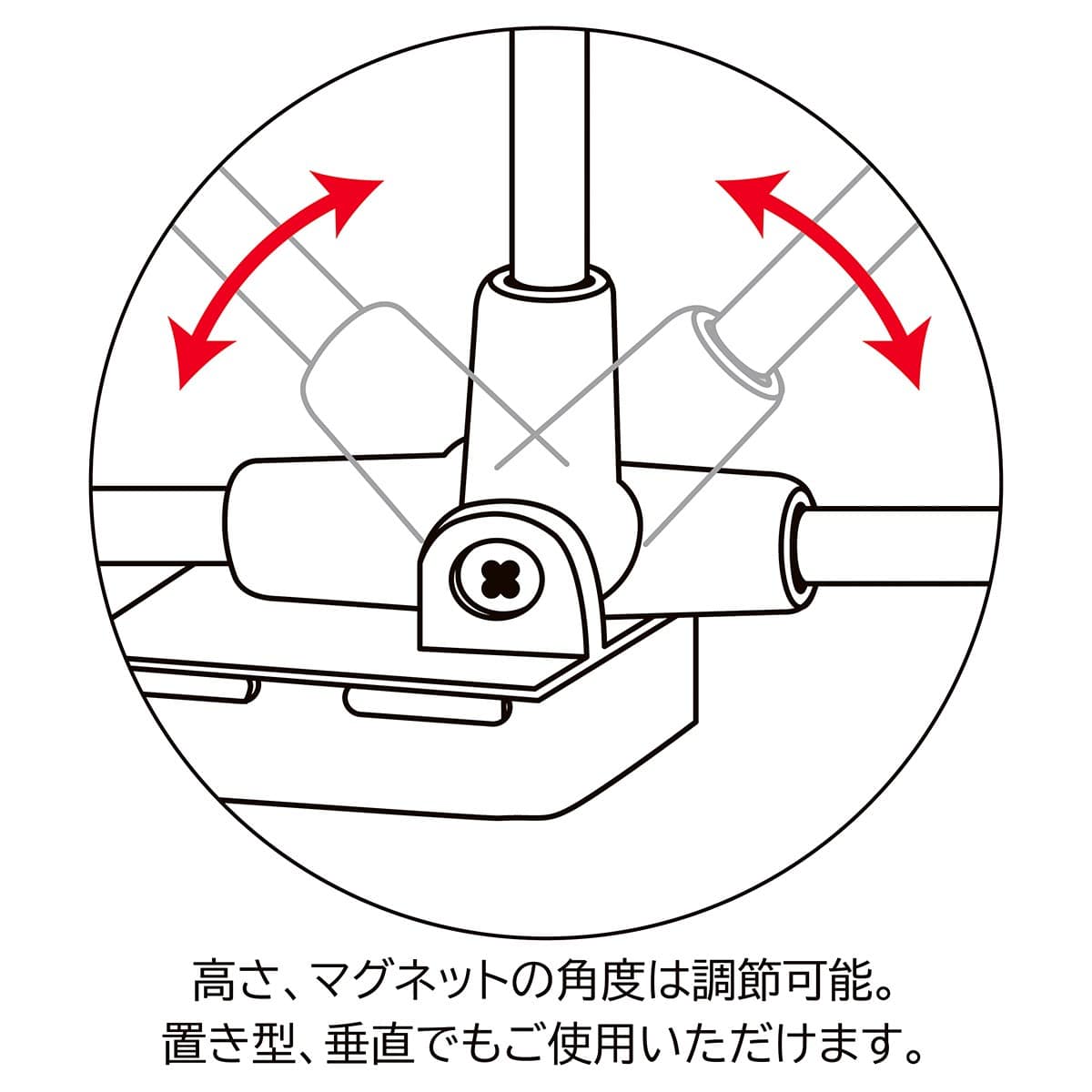 高さ、マグネットの角度は調節可能。
置き型、垂直でもご使用いただけます。