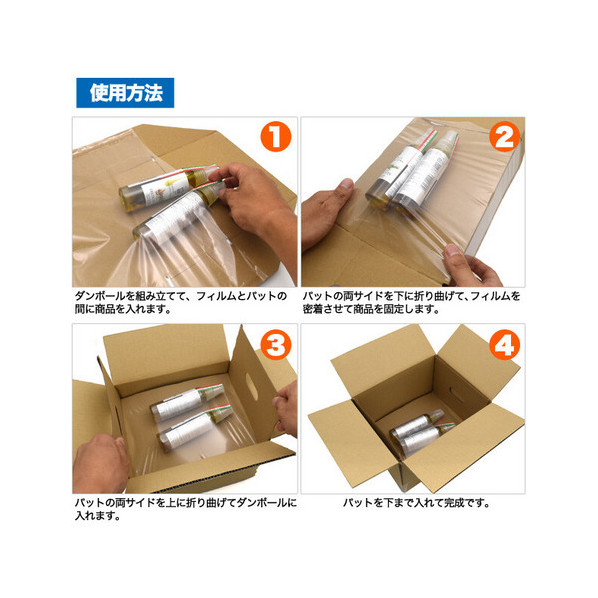 使用方法

1

ダンボールを組み立てて、フィルムとパットの間に商品を入れます。

2

パットの両サイドを下に折り曲げて、フィルムを密着させて商品を固定します。

3

パットの両サイドを上に折り曲げてダンボールに入れます。

4

パットを下まで入れて完成です。