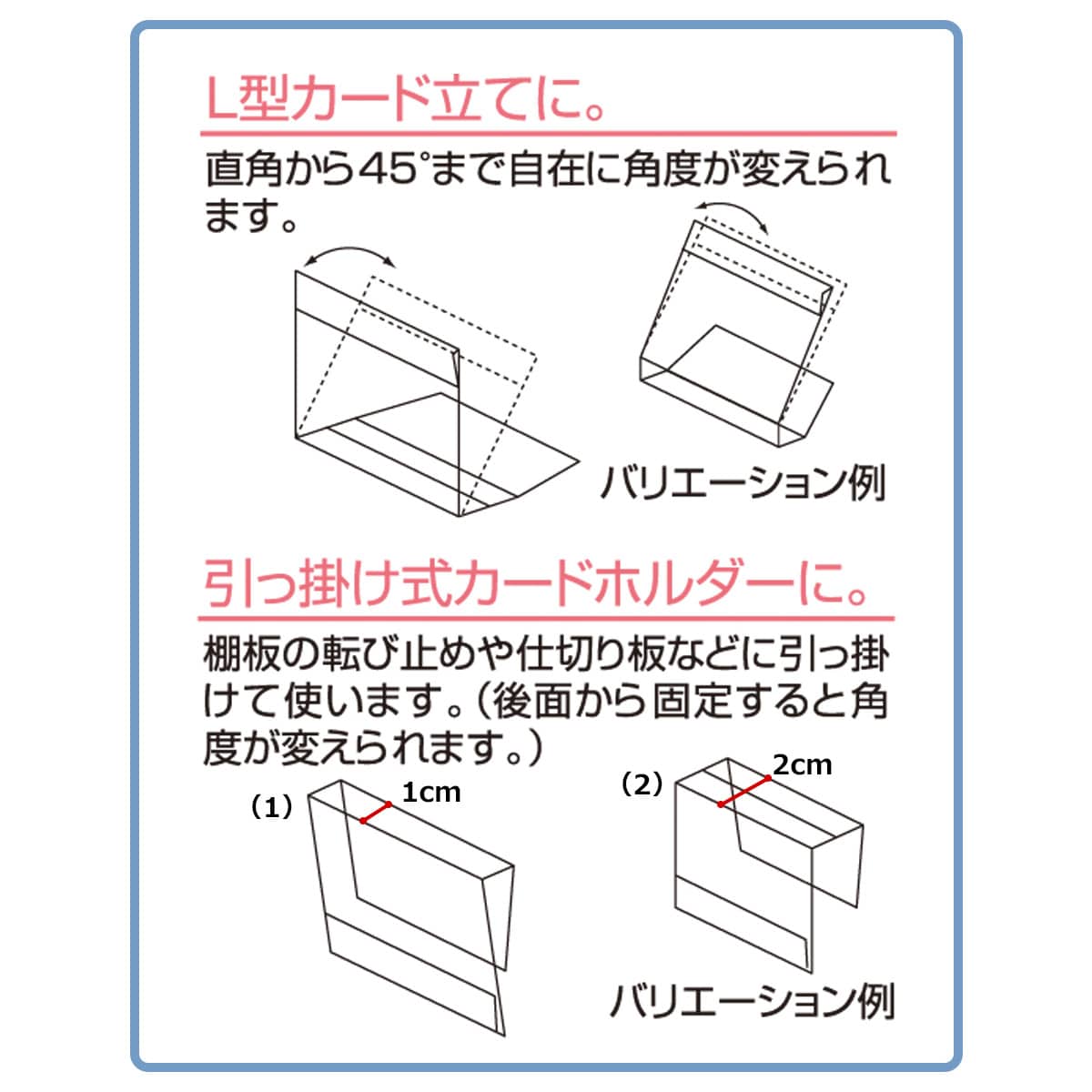 L型カード立てに。

直角から45°まで自在に角度が変えられます。

バリエーション例

引っ掛け式カードホルダーに。

棚板の転び止めや仕切り板などに引っ掛けて使います。(後面から固定すると角度が変えられます。)

(1)

1cm

(2)

2cm

バリエーション例