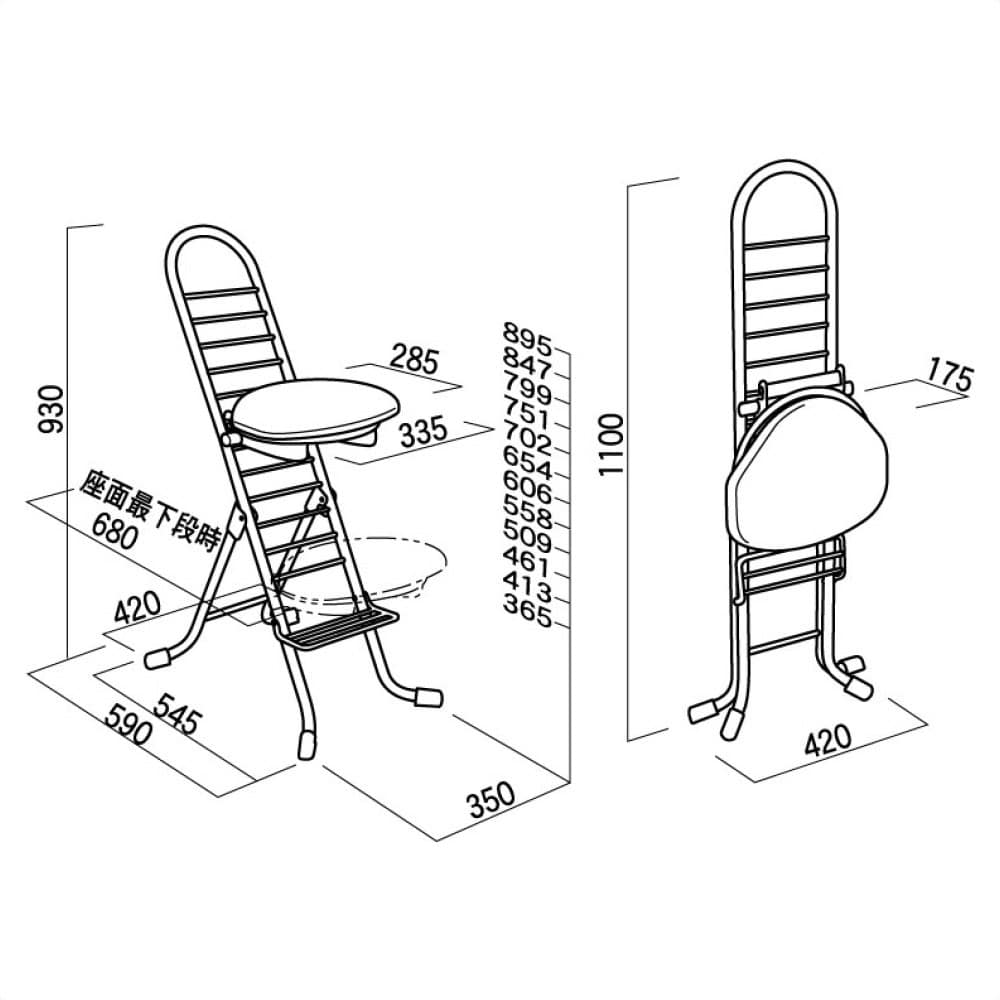 930
285
335
座面最下段時
680
420
545
590
350
895
847
799
751
702
654
606
558
509
461
413
365
1100
175
420