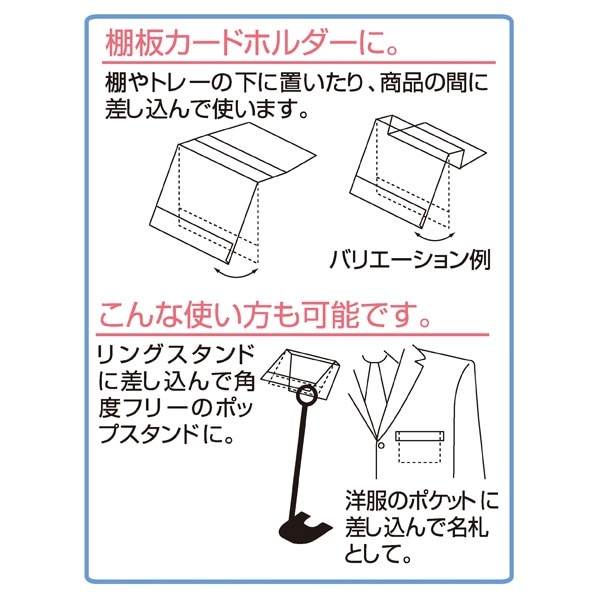 棚板カードホルダーに。

棚やトレーの下に置いたり、商品の間に差し込んで使います。

バリエーション例

こんな使い方も可能です。

リングスタンドに差し込んで角度フリーのポップスタンドに。

洋服のポケットに差し込んで名札として。