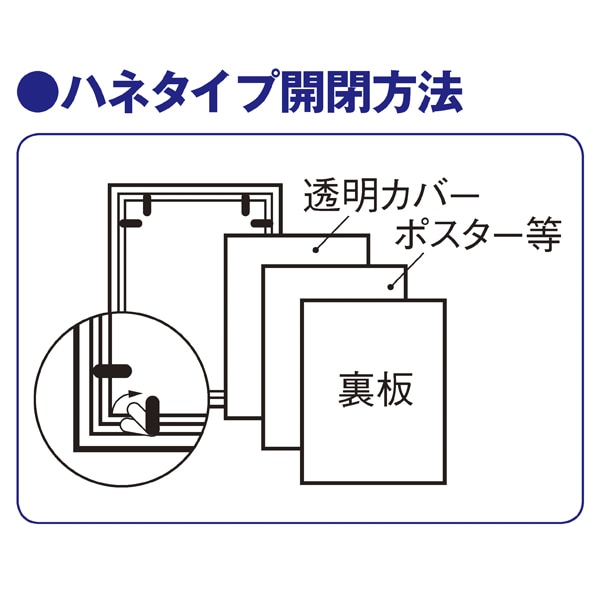 ●ハネタイプ開閉方法

透明カバー

ポスター等

裏板