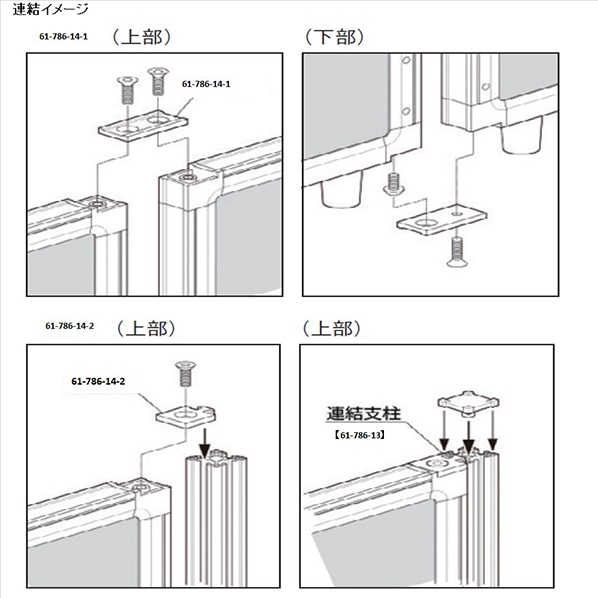 連結イメージ

61-786-14-1

（上部）

61-786-14-1

（下部）

61-786-14-2

（上部）

61-786-14-2

（上部）

連結支柱

【61-786-13】