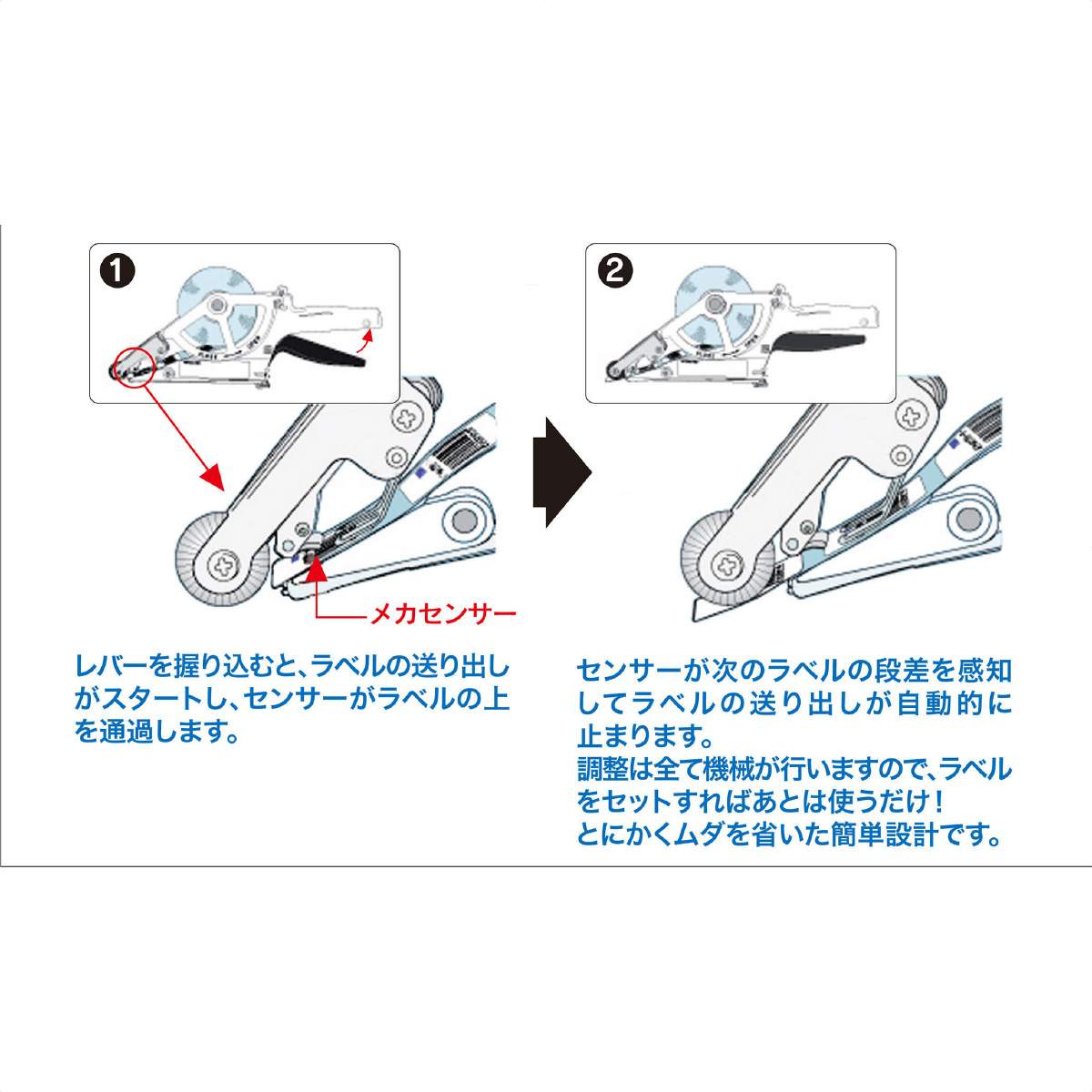 ❶

メカセンサー

レバーを握り込むと、ラベルの送り出しがスタートし、センサーがラベルの上を通過します。

❷

センサーが次のラベルの段差を感知してラベルの送り出しが自動的に止まります。
調整は全て機械が行いますので、ラベルをセットすればあとは使うだけ！
とにかくムダを省いた簡単設計です。