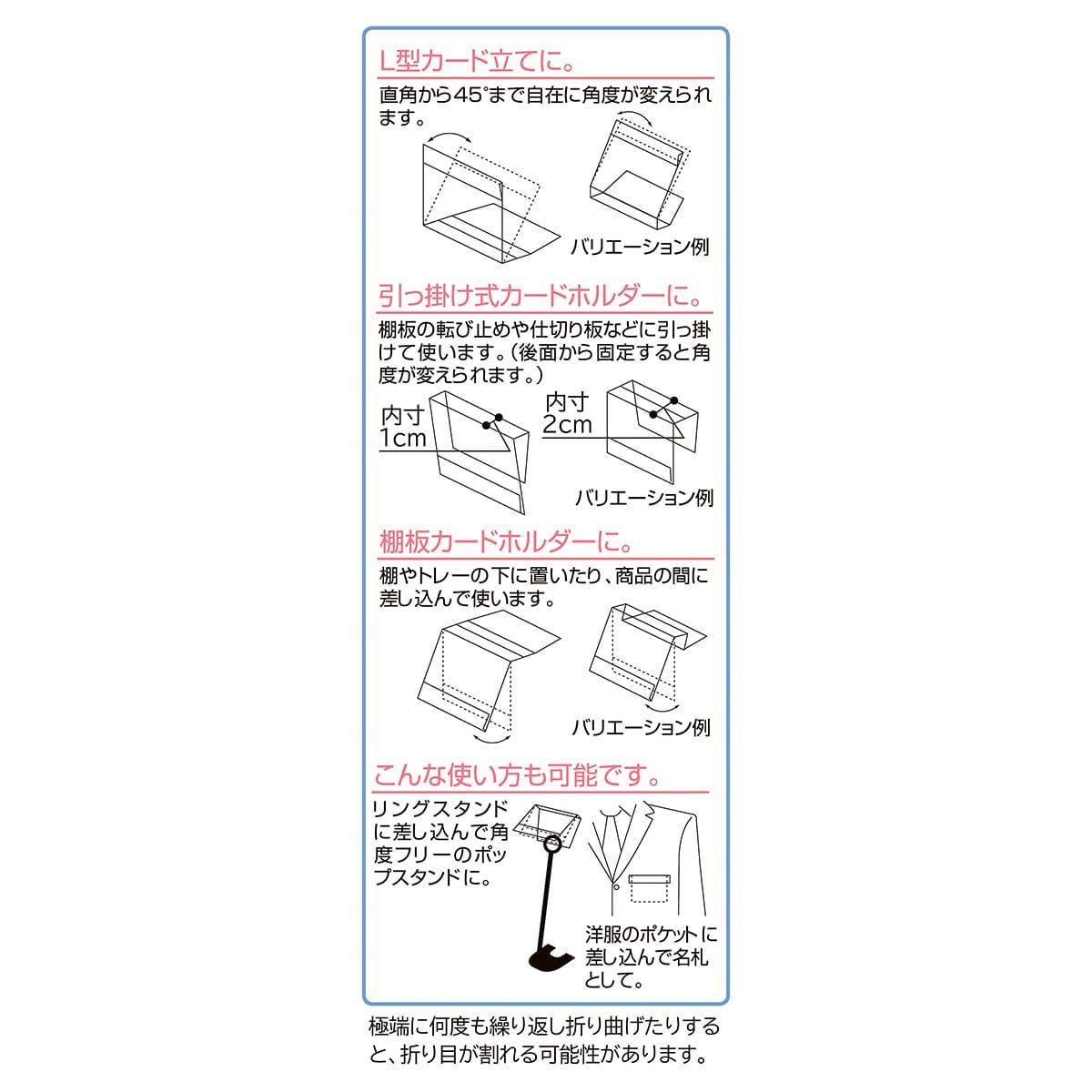 L型カード立てに。

直角から45°まで自在に角度が変えられます。

バリエーション例

引っ掛け式カードホルダーに。

棚板の転び止めや仕切り板などに引っ掛けて使います。（後面から固定すると角度が変えられます。）

内寸 1cm

内寸 2cm

バリエーション例

棚板カードホルダーに。

棚やトレーの下に置いたり、商品の間に差し込んで使います。

バリエーション例

こんな使い方も可能です。

リングスタンドに差し込んで角度フリーのポップスタンドに。

洋服のポケットに差し込んで名札として。

極端に何度も繰り返し折り曲げたりすると、折り目が割れる可能性があります。