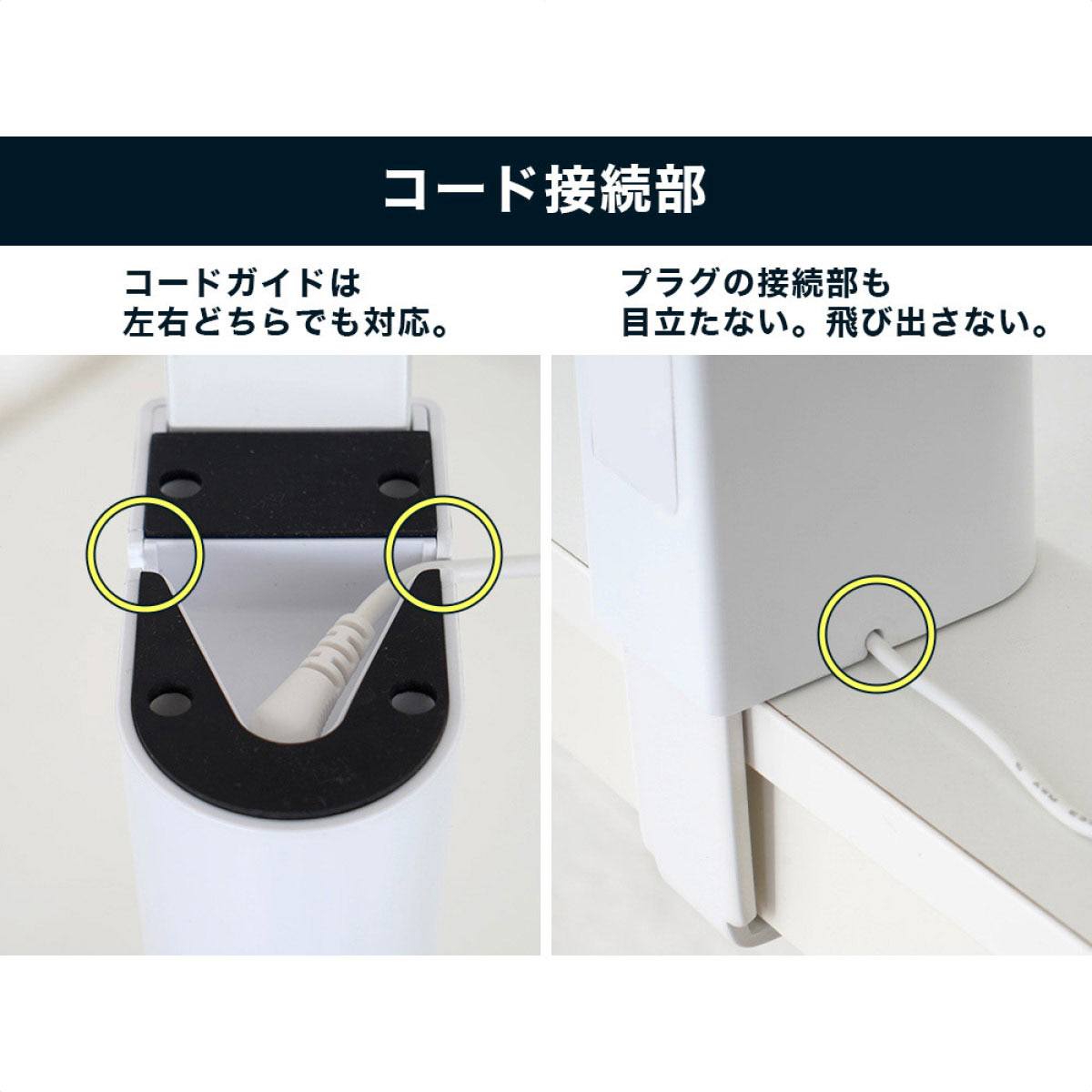 コード接続部

コードガイドは
左右どちらでも対応。

プラグの接続部も
目立たない。飛び出さない。