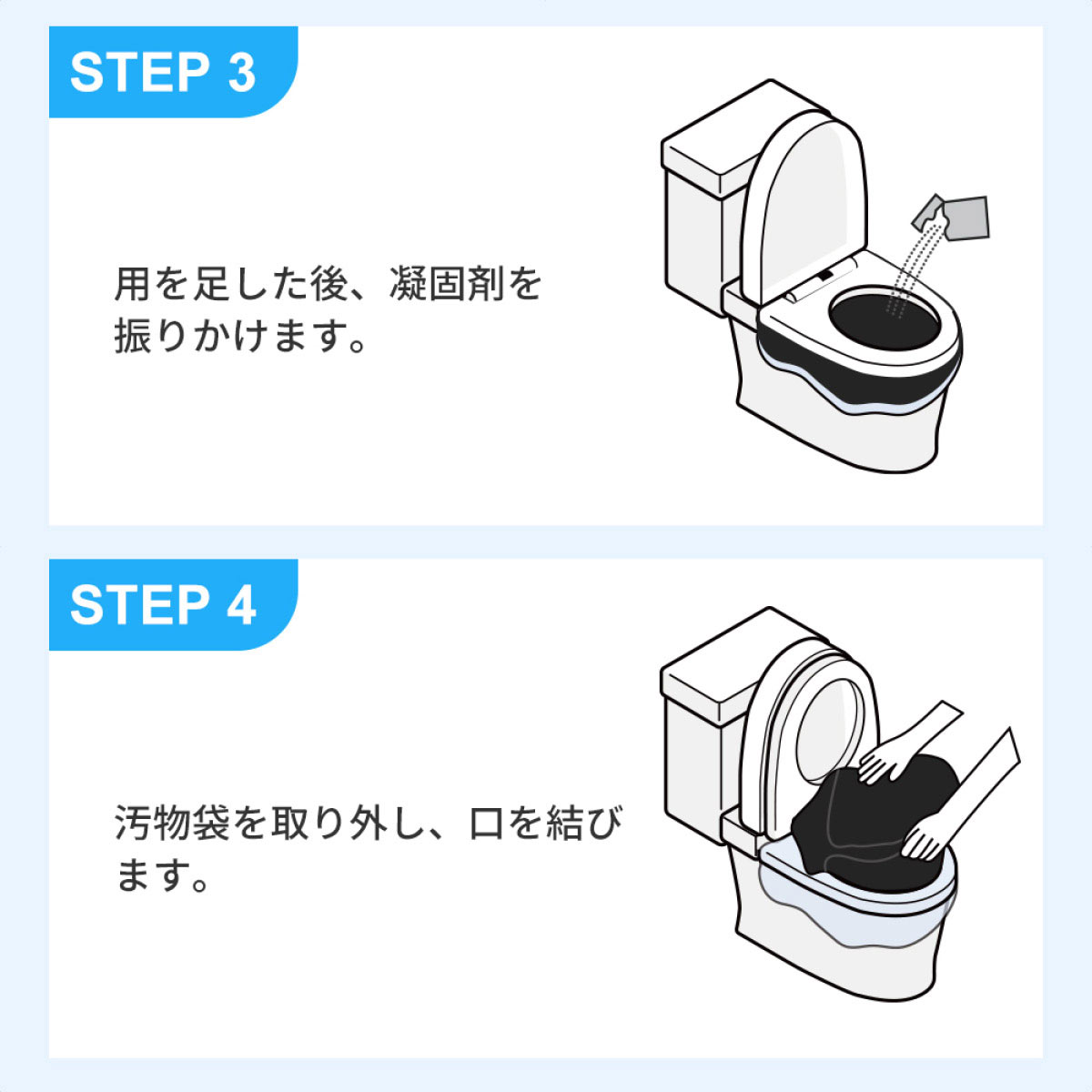 STEP 3

用を足した後、凝固剤を振りかけます。

STEP 4

汚物袋を取り外し、口を結びます。