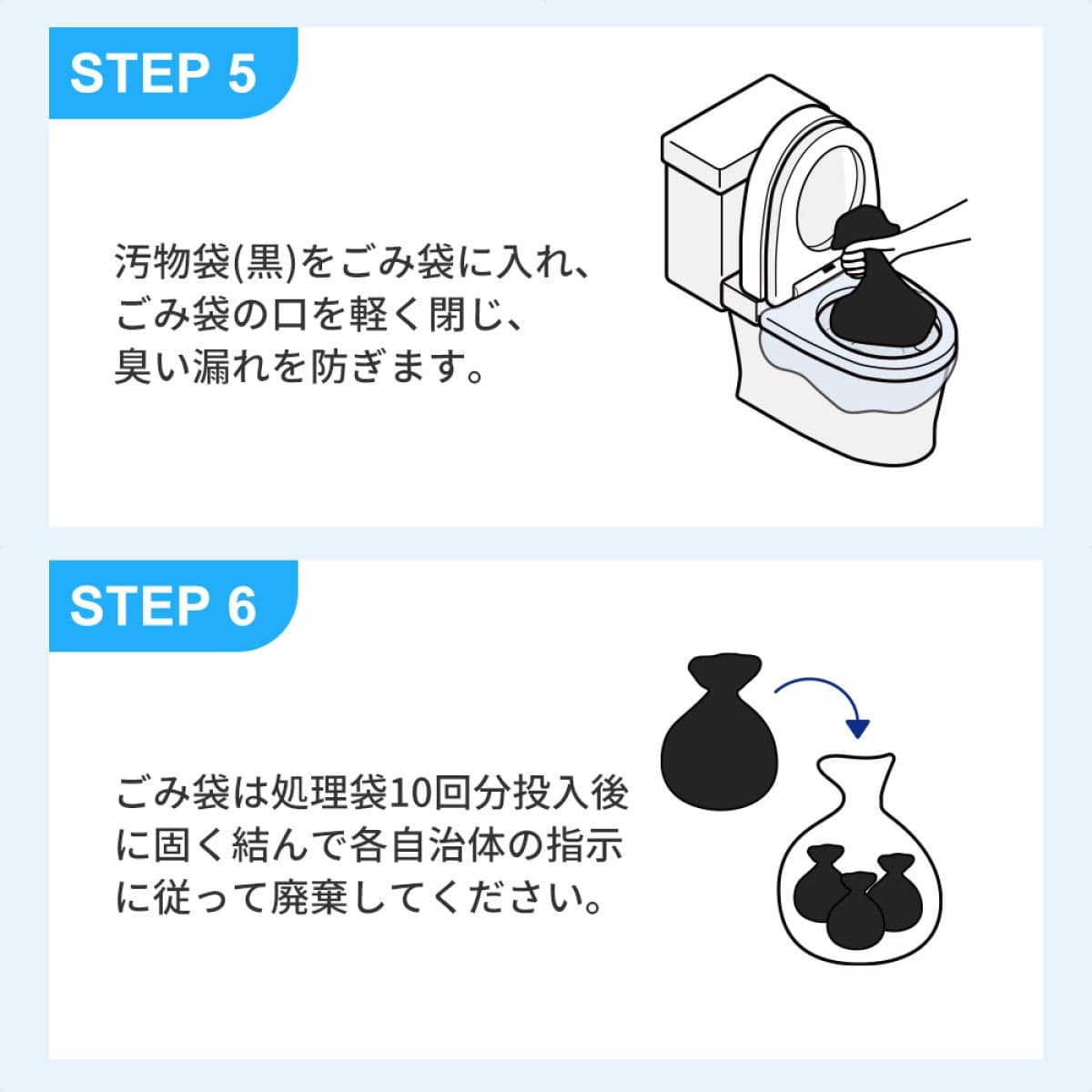 STEP 5

汚物袋(黒)をごみ袋に入れ、ごみ袋の口を軽く閉じ、臭い漏れを防ぎます。

STEP 6

ごみ袋は処理袋10回分投入後に固く結んで各自治体の指示に従って廃棄してください。