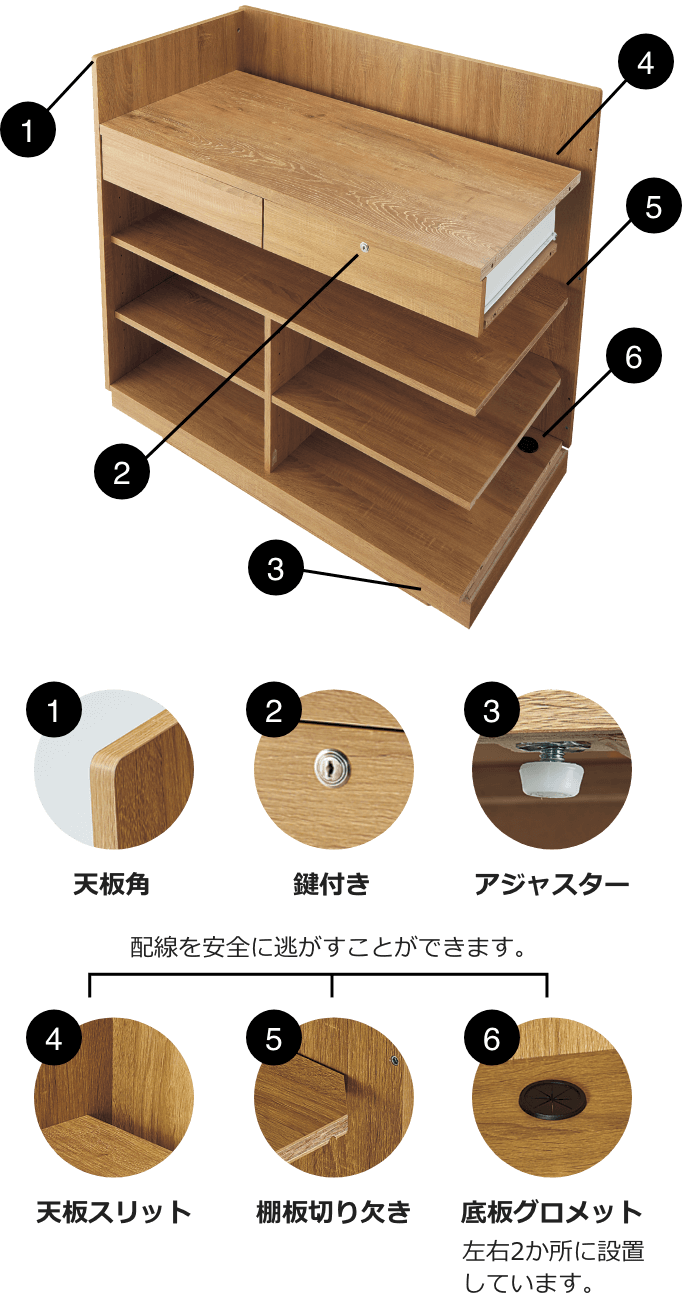 1

4

5

6

2

3

1

2

3

天板角

鍵付き

アジャスター

配線を安全に逃がすことができます。

4

5

6

天板スリット

棚板切り欠き

底板グロメット

左右2か所に設置しています。